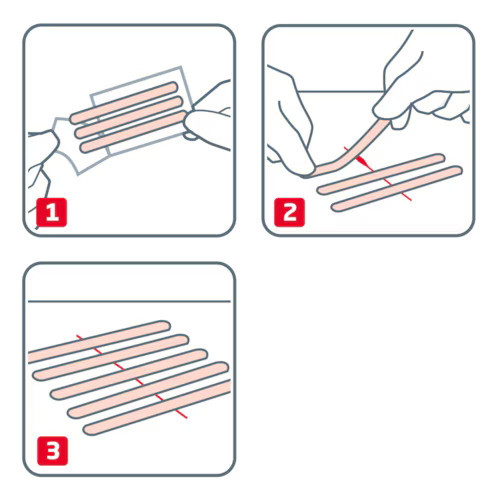 1

2

3